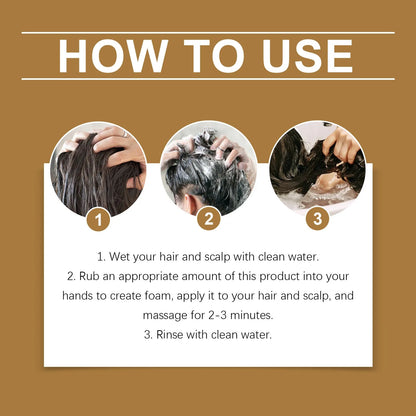 HOW TO USE

1

2

3

1. Wet your hair and scalp with clean water.
2. Rub an appropriate amount of this product into your hands to create foam, apply it to your hair and scalp, and massage for 2-3 minutes.
3. Rinse with clean water.